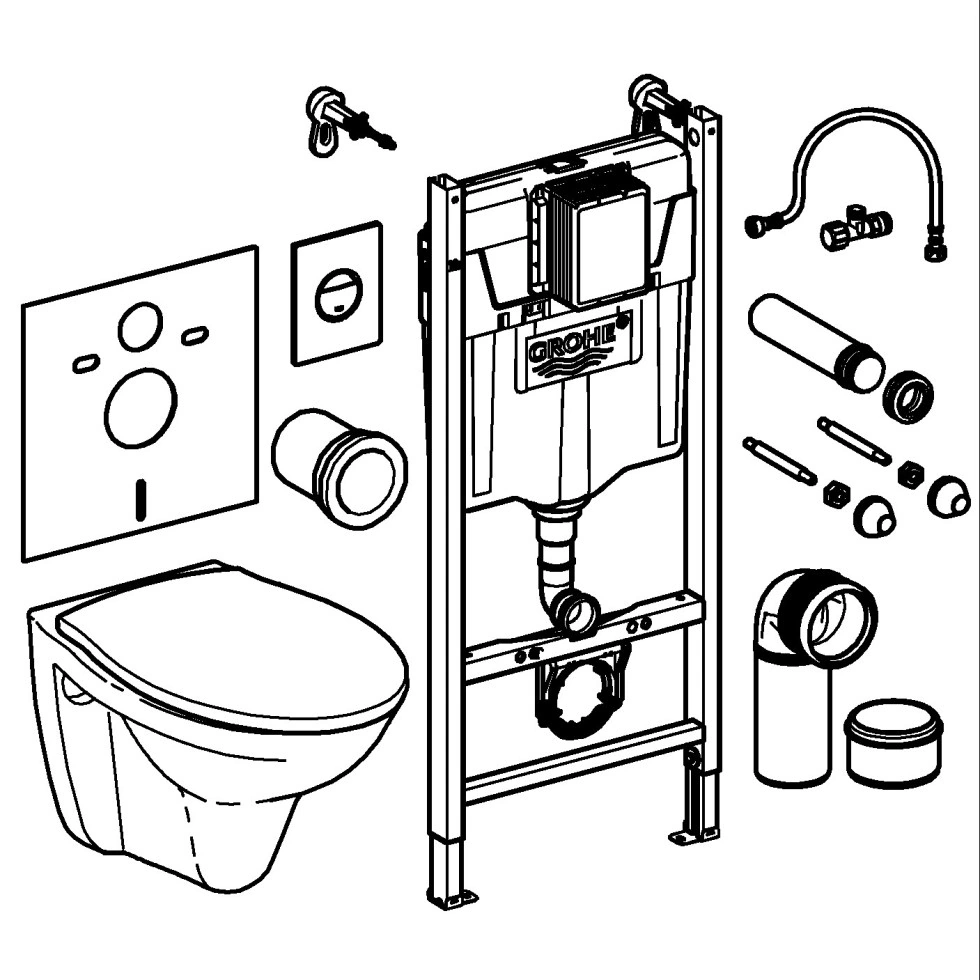 GROHE®